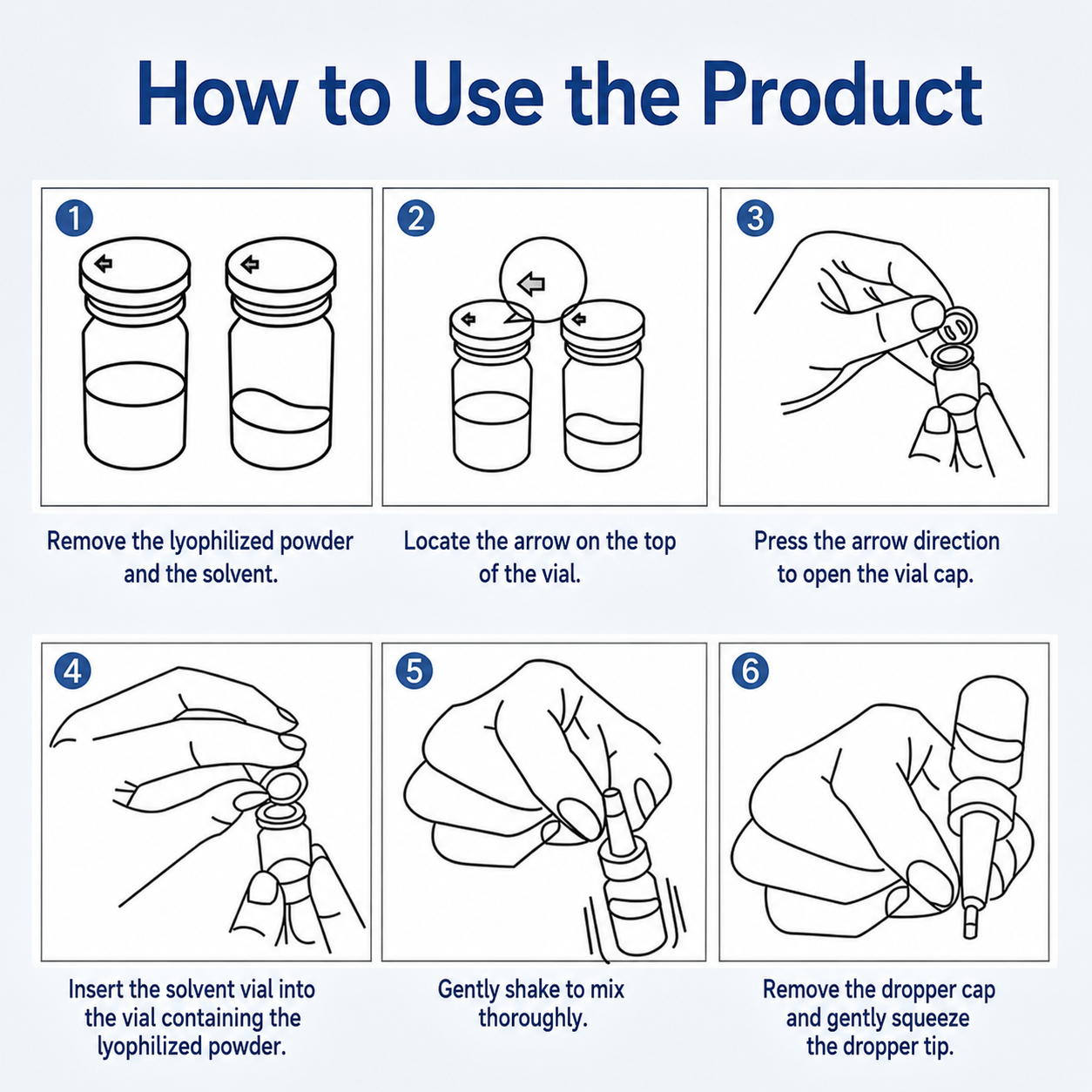 How to Use the Product

1

Remove the lyophilized powder and the solvent.

2

Locate the arrow on the top of the vial.

3

Press the arrow direction to open the vial cap.

4

Insert the solvent vial into the vial containing the lyophilized powder.

5

Gently shake to mix thoroughly.

6

Remove the dropper cap and gently squeeze the dropper tip.