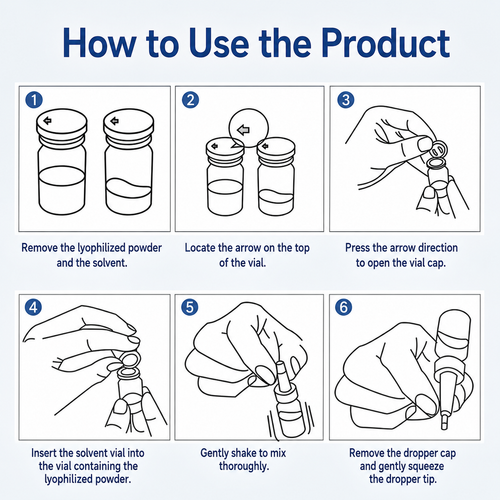 How to Use the Product

1

Remove the lyophilized powder and the solvent.

2

Locate the arrow on the top of the vial.

3

Press the arrow direction to open the vial cap.

4

Insert the solvent vial into the vial containing the lyophilized powder.

5

Gently shake to mix thoroughly.

6

Remove the dropper cap and gently squeeze the dropper tip.